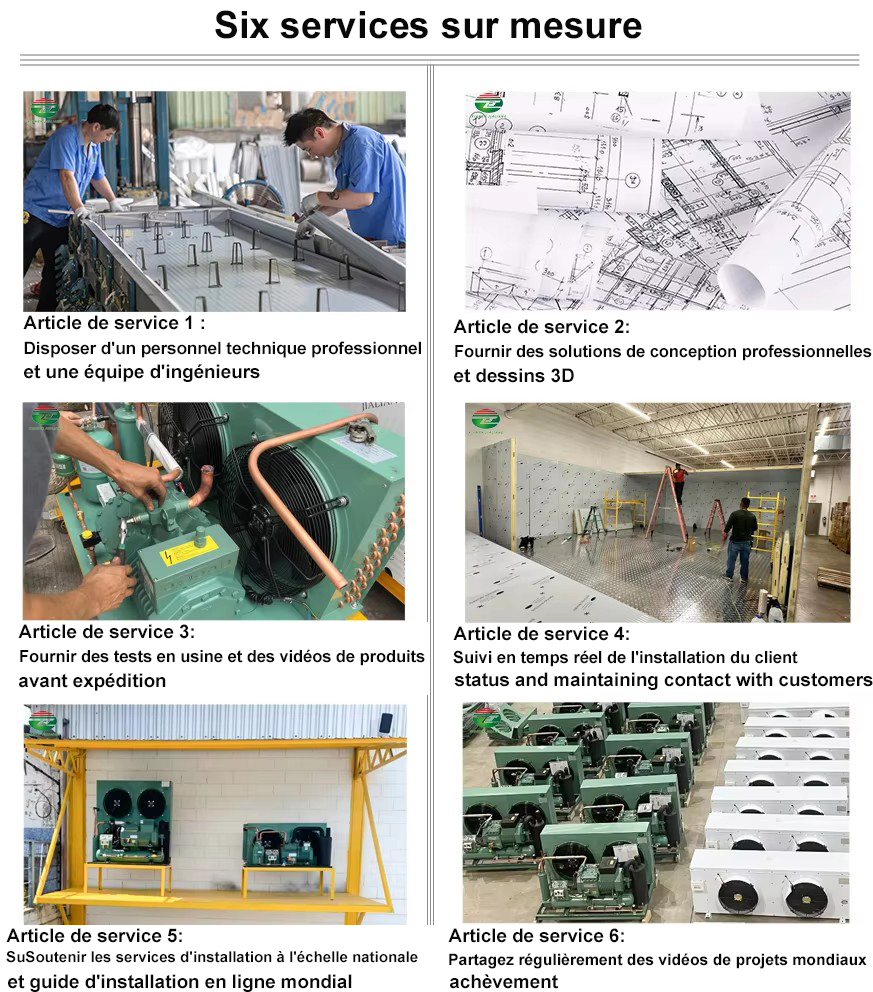 Six services sur mesure

Article de service 1 :
Disposer d'un personnel technique professionnel et une équipe d'ingénieurs

Article de service 2:
Fournir des solutions de conception professionnelles et dessins 3D

Article de service 3:
Fournir des tests en usine et des vidéos de produits avant expédition

Article de service 4:
Suivi en temps réel de l'installation du client status and maintaining contact with customers

Article de service 5:
SuSoutenir les services d'installation à l'échelle nationale et guide d'installation en ligne mondial

Article de service 6:
Partagez régulièrement des vidéos de projets mondiaux achèvement