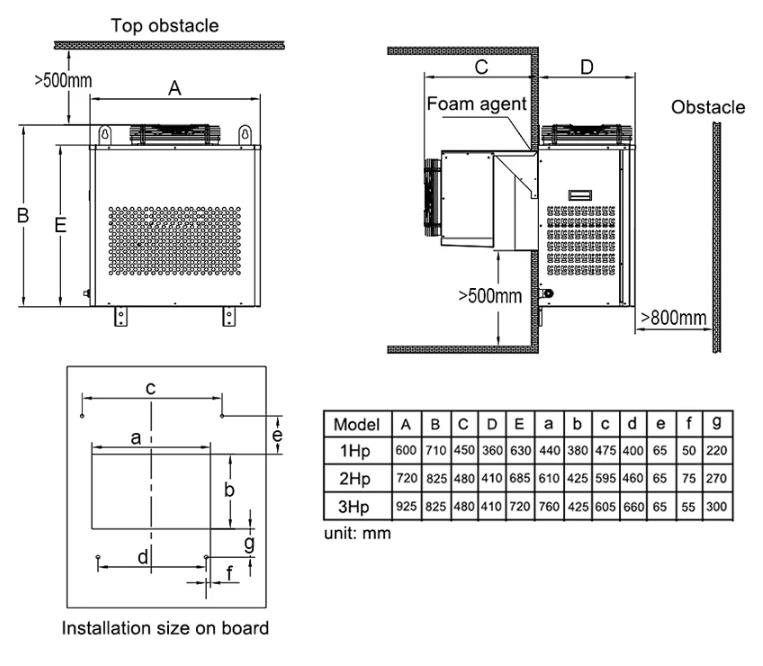 Top obstacle

>500mm

A

B

E

C

D

Foam agent

Obstacle

>500mm

>800mm

c

a

e

b

g

d

f

Installation size on board

| Model | A | B | C | D | E | a | b | c | d | e | f | g |
|---|---|---|---|---|---|---|---|---|---|---|---|---|
| 1Hp | 600 | 710 | 450 | 360 | 630 | 440 | 380 | 475 | 400 | 65 | 50 | 220 |
| 2Hp | 720 | 825 | 480 | 410 | 685 | 610 | 425 | 595 | 460 | 65 | 75 | 270 |
| 3Hp | 925 | 825 | 480 | 410 | 720 | 760 | 425 | 605 | 660 | 65 | 55 | 300 |

unit: mm