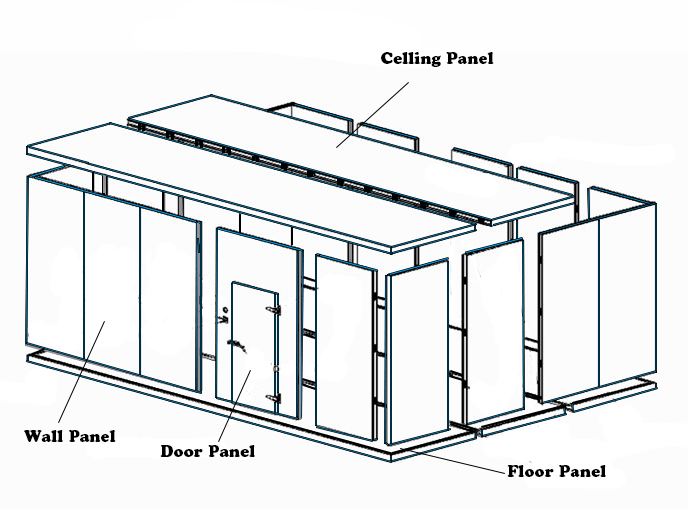 Celling Panel

Wall Panel

Door Panel

Floor Panel