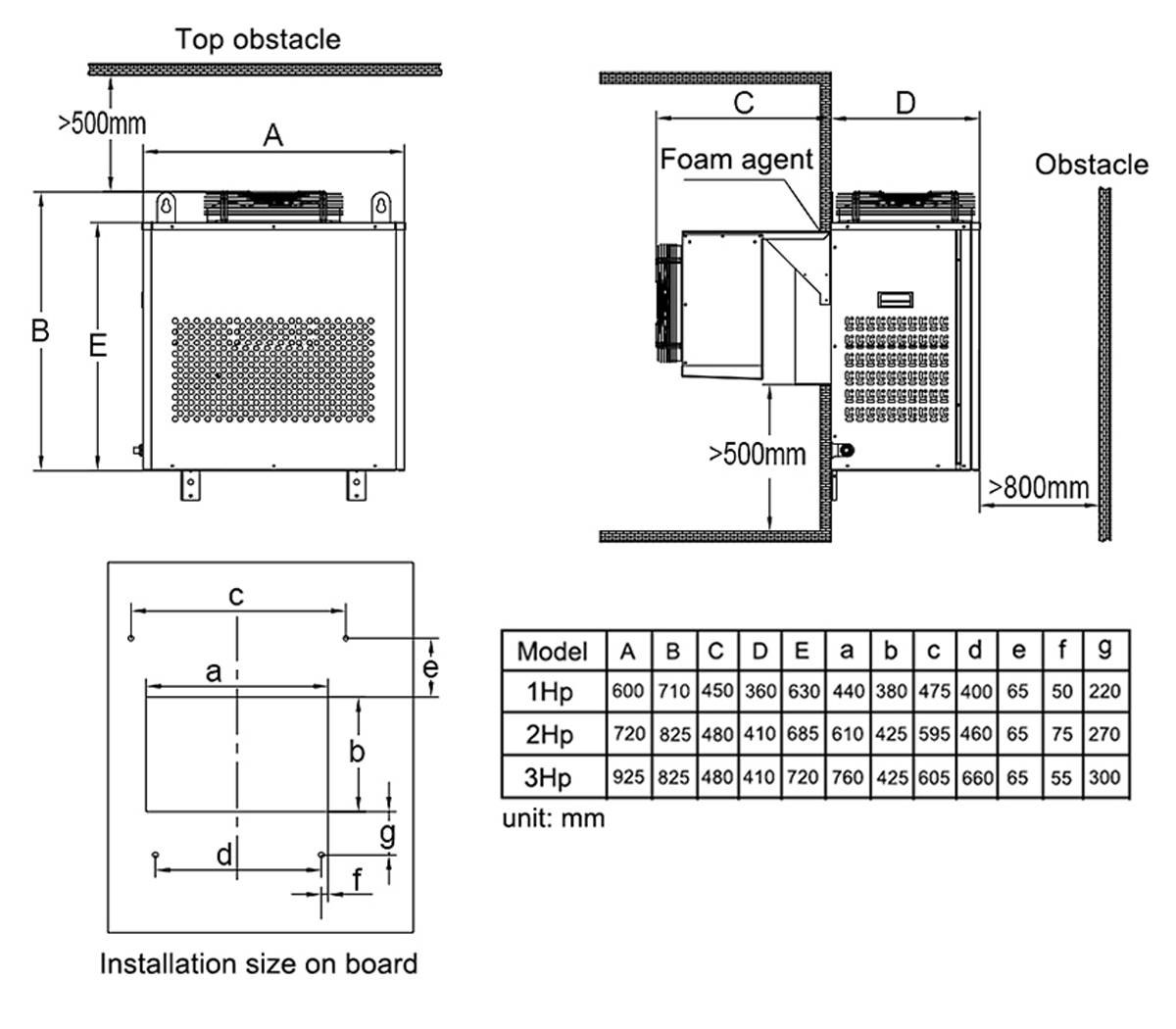 Top obstacle

>500mm

A

B

E

C

D

Foam agent

Obstacle

>500mm

>800mm

c

a

e

b

g

d

f

Installation size on board

| Model | A | B | C | D | E | a | b | c | d | e | f | g |
|---|---|---|---|---|---|---|---|---|---|---|---|---|
| 1Hp | 600 | 710 | 450 | 360 | 630 | 440 | 380 | 475 | 400 | 65 | 50 | 220 |
| 2Hp | 720 | 825 | 480 | 410 | 685 | 610 | 425 | 595 | 460 | 65 | 75 | 270 |
| 3Hp | 925 | 825 | 480 | 410 | 720 | 760 | 425 | 605 | 660 | 65 | 55 | 300 |

unit: mm